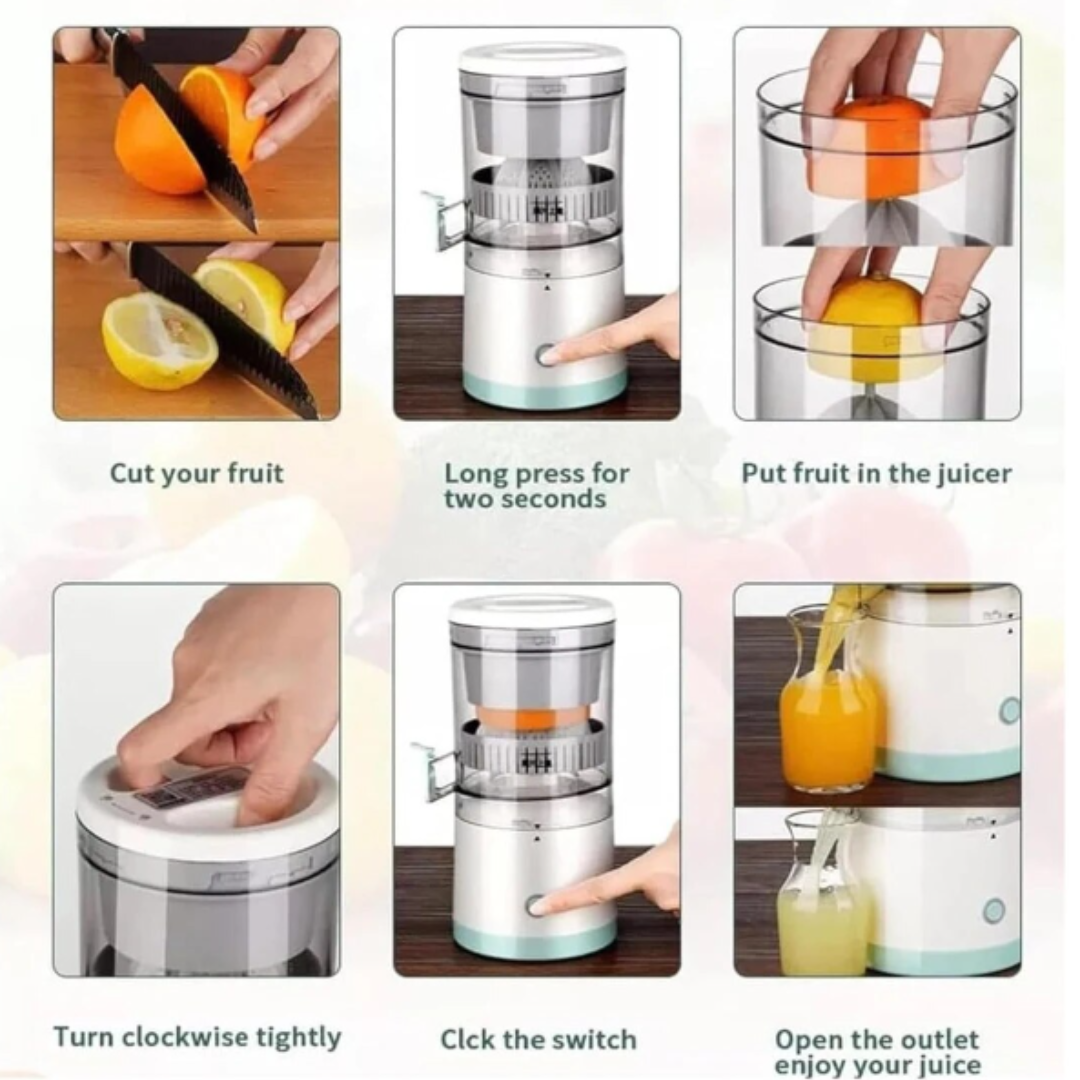 Cut your fruit

Long press for two seconds

Put fruit in the juicer

Turn clockwise tightly

Clck the switch

Open the outlet enjoy your juice